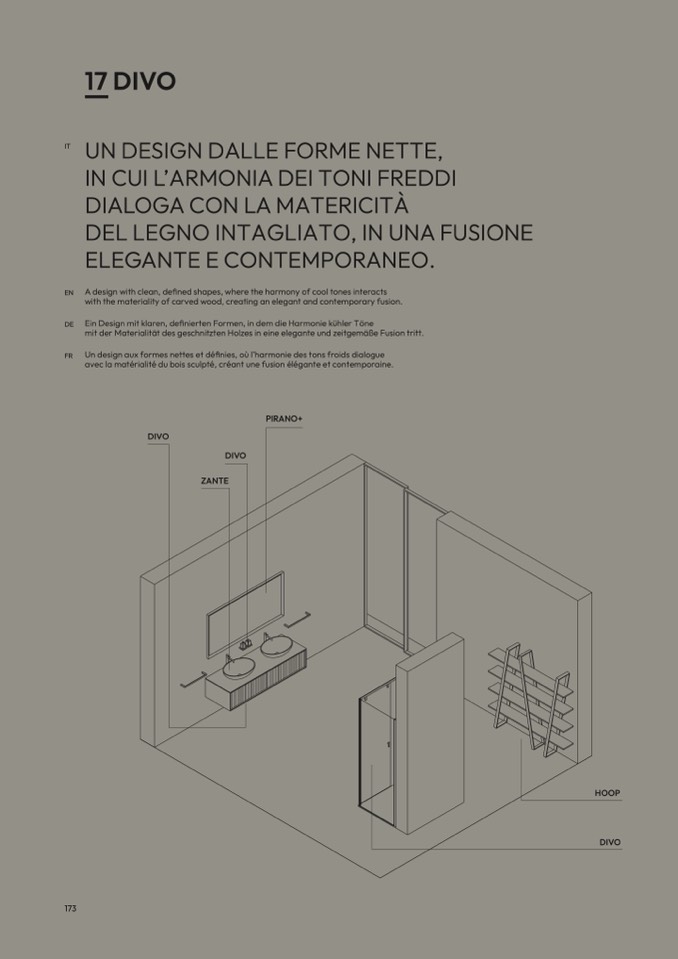 17 DIVO

IT UN DESIGN DALLE FORME NETTE, IN CUI L'ARMONIA DEI TONI FREDDI DIALOGA CON LA MATERICITÀ DEL LEGNO INTAGLIATO, IN UNA FUSIONE ELEGANTE E CONTEMPORANEO.

EN A design with clean, defined shapes, where the harmony of cool tones interacts with the materiality of carved wood, creating an elegant and contemporary fusion.

DE Ein Design mit klaren, definierten Formen, in dem die Harmonie kühler Töne mit der Materialität des geschnitzten Holzes in eine elegante und zeitgemäße Fusion tritt.

FR Un design aux formes nettes et définies, où l'harmonie des tons froids dialogue avec la matérialité du bois sculpté, créant une fusion élégante et contemporaine.

PIRANO+
DIVO
DIVO
ZANTE
HOOP
DIVO

173