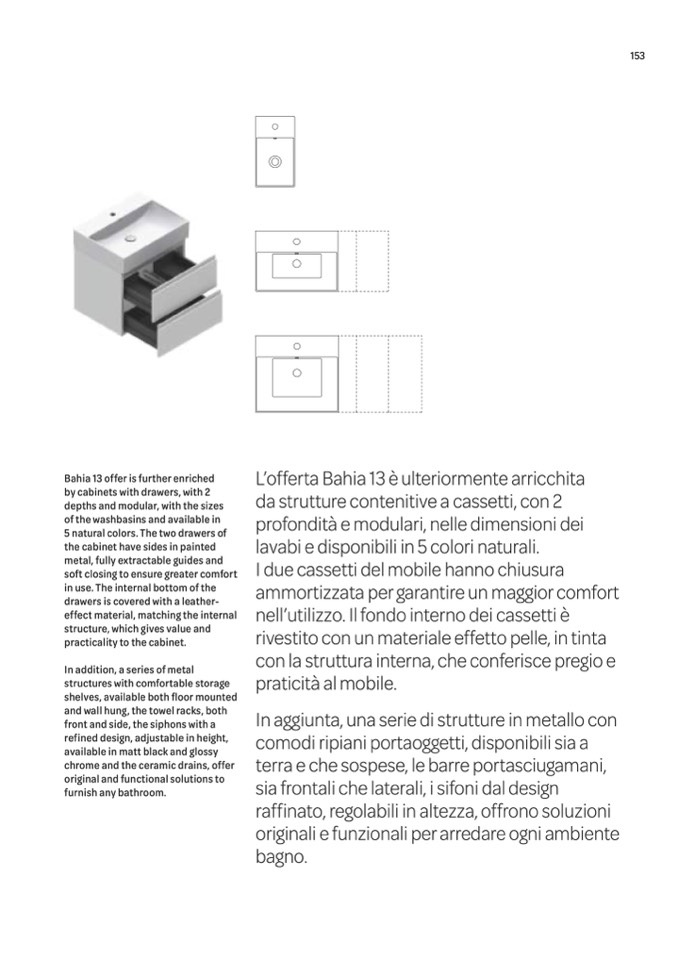 153

Bahia 13 offer is further enriched by cabinets with drawers, with 2 depths and modular, with the sizes of the washbasins and available in 5 natural colors. The two drawers of the cabinet have sides in painted metal, fully extractable guides and soft closing to ensure greater comfort in use. The internal bottom of the drawers is covered with a leather-effect material, matching the internal structure, which gives value and practicality to the cabinet.

In addition, a series of metal structures with comfortable storage shelves, available both floor mounted and wall hung, the towel racks, both front and side, the siphons with a refined design, adjustable in height, available in matt black and glossy chrome and the ceramic drains, offer original and functional solutions to furnish any bathroom.

L'offerta Bahia 13 è ulteriormente arricchita da strutture contenitive a cassetti, con 2 profondità e modulari, nelle dimensioni dei lavabi e disponibili in 5 colori naturali. I due cassetti del mobile hanno chiusura ammortizzata per garantire un maggior comfort nell'utilizzo. Il fondo interno dei cassetti è rivestito con un materiale effetto pelle, in tinta con la struttura interna, che conferisce pregio e praticità al mobile.

In aggiunta, una serie di strutture in metallo con comodi ripiani portaoggetti, disponibili sia a terra e che sospese, le barre portasciugamani, sia frontali che laterali, i sifoni dal design raffinato, regolabili in altezza, offrono soluzioni originali e funzionali per arredare ogni ambiente bagno.