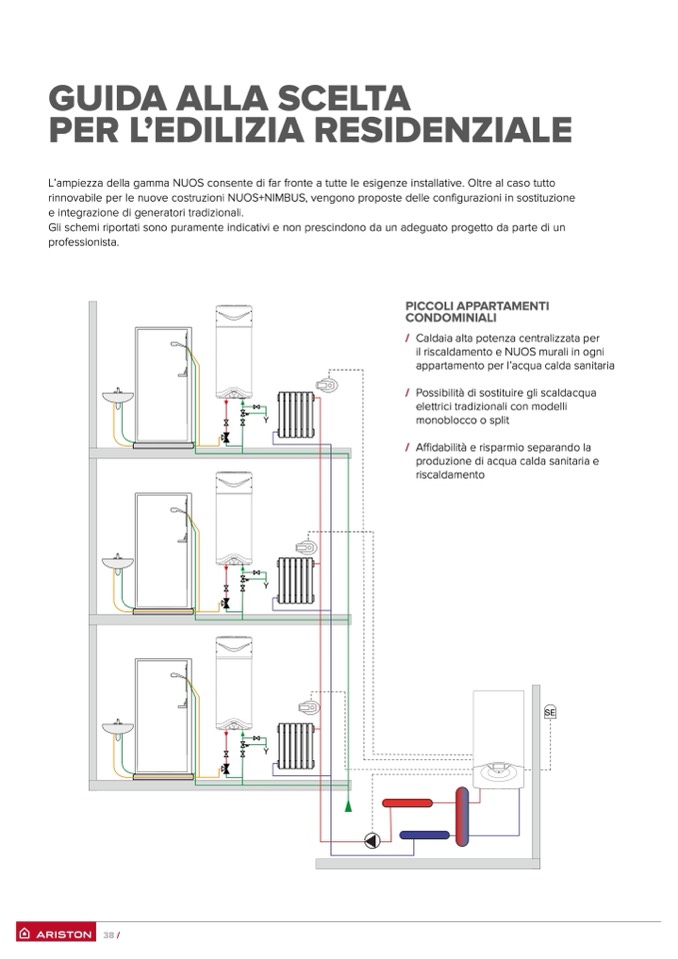 GUIDA ALLA SCELTA
PER L'EDILIZIA RESIDENZIALE

L'ampiezza della gamma NUOS consente di far fronte a tutte le esigenze installative. Oltre al caso tutto rinnovabile per le nuove costruzioni NUOS+NIMBUS, vengono proposte delle configurazioni in sostituzione e integrazione di generatori tradizionali.
Gli schemi riportati sono puramente indicativi e non prescindono da un adeguato progetto da parte di un professionista.

PICCOLI APPARTAMENTI CONDOMINIALI

/ Caldaia alta potenza centralizzata per il riscaldamento e NUOS murali in ogni appartamento per l'acqua calda sanitaria

/ Possibilità di sostituire gli scaldacqua elettrici tradizionali con modelli monoblocco o split

/ Affidabilità e risparmio separando la produzione di acqua calda sanitaria e riscaldamento

Y

Y

Y

SE

ARISTON 38 /