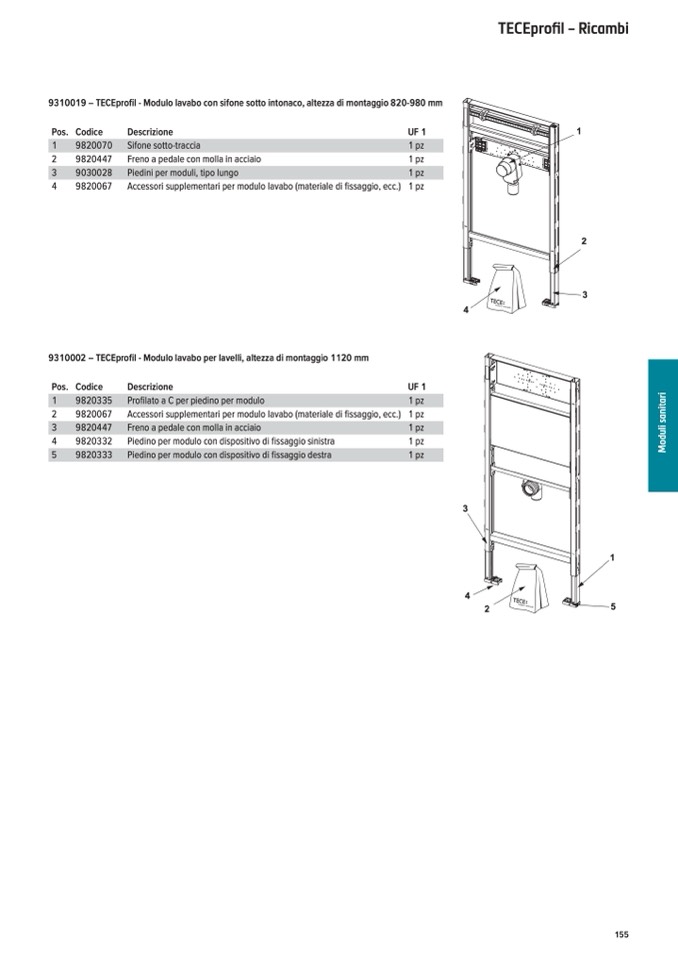 TECEprofil – Ricambi

9310019 – TECEprofil - Modulo lavabo con sifone sotto intonaco, altezza di montaggio 820-980 mm

| Pos. | Codice | Descrizione | UF 1 |
|---|---|---|---|
| 1 | 9820070 | Sifone sotto-traccia | 1 pz |
| 2 | 9820447 | Freno a pedale con molla in acciaio | 1 pz |
| 3 | 9030028 | Piedini per moduli, tipo lungo | 1 pz |
| 4 | 9820067 | Accessori supplementari per modulo lavabo (materiale di fissaggio, ecc.) | 1 pz |

1
2
3
4
TECE

9310002 – TECEprofil - Modulo lavabo per lavelli, altezza di montaggio 1120 mm

| Pos. | Codice | Descrizione | UF 1 |
|---|---|---|---|
| 1 | 9820335 | Profilato a C per piedino per modulo | 1 pz |
| 2 | 9820067 | Accessori supplementari per modulo lavabo (materiale di fissaggio, ecc.) | 1 pz |
| 3 | 9820447 | Freno a pedale con molla in acciaio | 1 pz |
| 4 | 9820332 | Piedino per modulo con dispositivo di fissaggio sinistra | 1 pz |
| 5 | 9820333 | Piedino per modulo con dispositivo di fissaggio destra | 1 pz |

3
1
4
2
5
TECE

Moduli sanitari

155