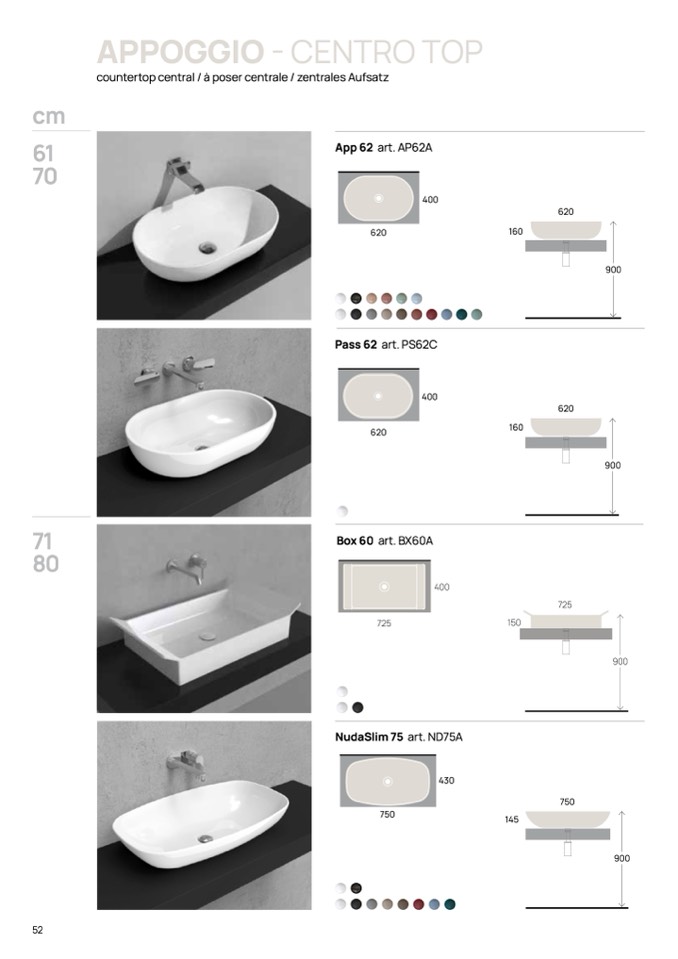 APPOGGIO - CENTRO TOP
countertop central / à poser centrale / zentrales Aufsatz

cm

61
70

App 62 art. AP62A

400
620

620
160
900

Pass 62 art. PS62C

400
620

620
160
900

71
80

Box 60 art. BX60A

400
725

725
150
900

NudaSlim 75 art. ND75A

430
750

750
145
900

52