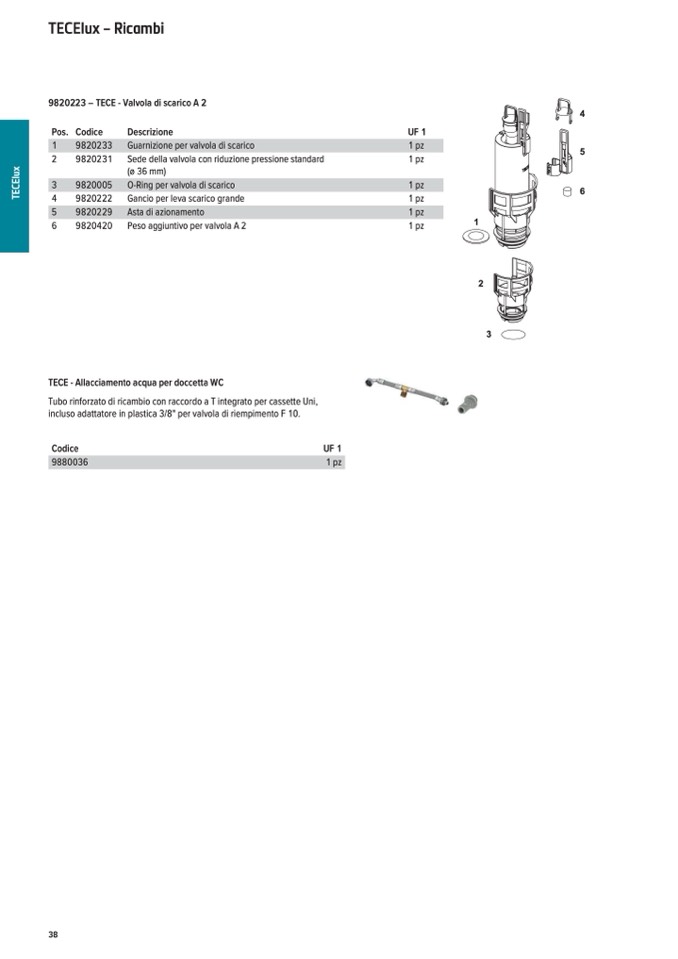 TECElux – Ricambi

TECElux

9820223 – TECE - Valvola di scarico A 2

| Pos. | Codice | Descrizione | UF 1 |
|---|---|---|---|
| 1 | 9820233 | Guarnizione per valvola di scarico | 1 pz |
| 2 | 9820231 | Sede della valvola con riduzione pressione standard (ø 36 mm) | 1 pz |
| 3 | 9820005 | O-Ring per valvola di scarico | 1 pz |
| 4 | 9820222 | Gancio per leva scarico grande | 1 pz |
| 5 | 9820229 | Asta di azionamento | 1 pz |
| 6 | 9820420 | Peso aggiuntivo per valvola A 2 | 1 pz |

4

5

6

1

2

3

TECE - Allacciamento acqua per doccetta WC

Tubo rinforzato di ricambio con raccordo a T integrato per cassette Uni, incluso adattatore in plastica 3/8" per valvola di riempimento F 10.

| Codice | UF 1 |
|---|---|
| 9880036 | 1 pz |

38