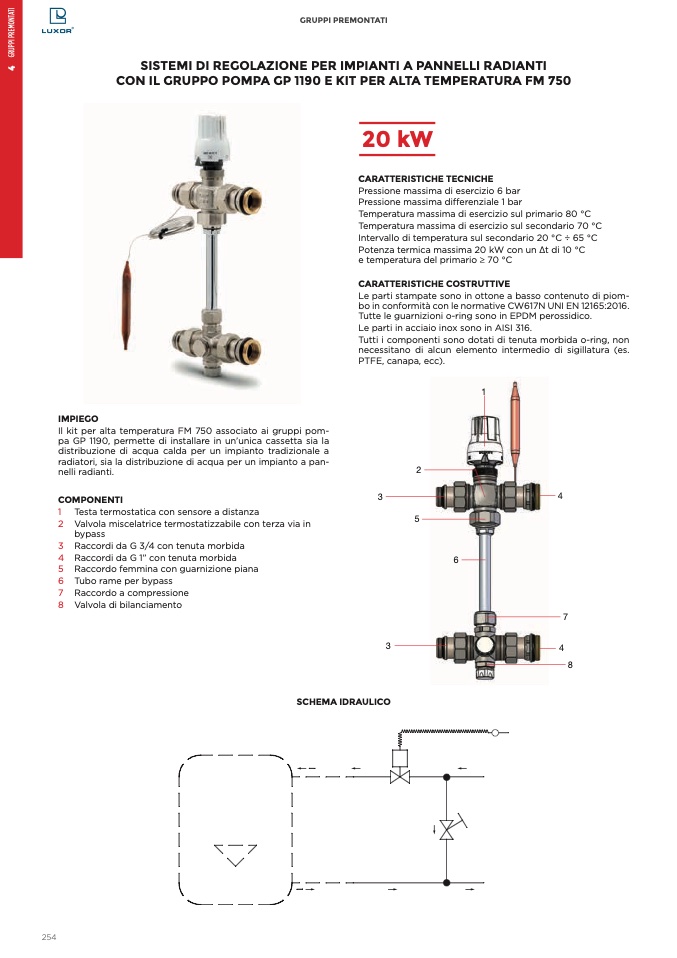 LUXOR

4 GRUPPI PREMONTATI

GRUPPI PREMONTATI

SISTEMI DI REGOLAZIONE PER IMPIANTI A PANNELLI RADIANTI CON IL GRUPPO POMPA GP 1190 E KIT PER ALTA TEMPERATURA FM 750

20 kW

CARATTERISTICHE TECNICHE
Pressione massima di esercizio 6 bar
Pressione massima differenziale 1 bar
Temperatura massima di esercizio sul primario 80 °C
Temperatura massima di esercizio sul secondario 70 °C
Intervallo di temperatura sul secondario 20 °C ÷ 65 °C
Potenza termica massima 20 kW con un Δt di 10 °C e temperatura del primario ≥ 70 °C

CARATTERISTICHE COSTRUTTIVE
Le parti stampate sono in ottone a basso contenuto di piombo in conformità con le normative CW617N UNI EN 12165:2016.
Tutte le guarnizioni o-ring sono in EPDM perossidico.
Le parti in acciaio inox sono in AISI 316.
Tutti i componenti sono dotati di tenuta morbida o-ring, non necessitano di alcun elemento intermedio di sigillatura (es. PTFE, canapa, ecc).

IMPIEGO
Il kit per alta temperatura FM 750 associato ai gruppi pompa GP 1190, permette di installare in un'unica cassetta sia la distribuzione di acqua calda per un impianto tradizionale a radiatori, sia la distribuzione di acqua per un impianto a pannelli radianti.

COMPONENTI
1 Testa termostatica con sensore a distanza
2 Valvola miscelatrice termostatizzabile con terza via in bypass
3 Raccordi da G 3/4 con tenuta morbida
4 Raccordi da G 1" con tenuta morbida
5 Raccordo femmina con guarnizione piana
6 Tubo rame per bypass
7 Raccordo a compressione
8 Valvola di bilanciamento

1
2
3
4
5
6
7
3
4
8

SCHEMA IDRAULICO

254