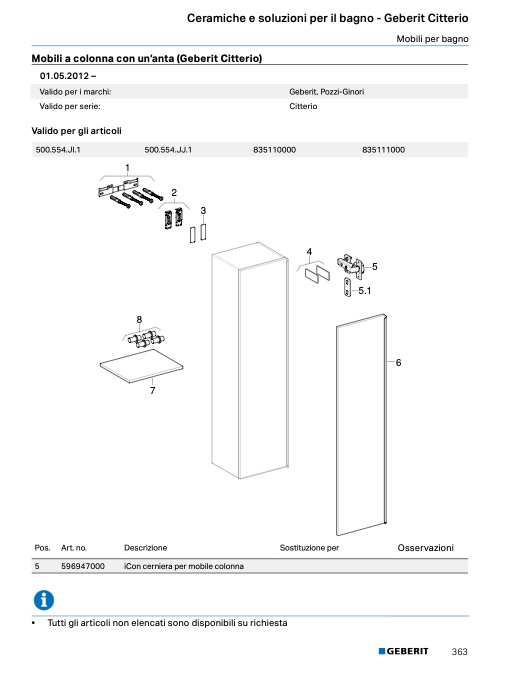 Ceramiche e soluzioni per il bagno - Geberit Citterio

Mobili per bagno

Mobili a colonna con un'anta (Geberit Citterio)

01.05.2012 –

| Valido per i marchi: | Geberit, Pozzi-Ginori |
|---|---|
| Valido per serie: | Citterio |

Valido per gli articoli

| 500.554.JI.1 | 500.554.JJ.1 | 835110000 | 835111000 |
|---|---|---|---|

1
2
3
4
5
5.1
6
7
8

| Pos. | Art. no. | Descrizione | Sostituzione per | Osservazioni |
|---|---|---|---|---|
| 5 | 596947000 | iCon cerniera per mobile colonna | | |

• Tutti gli articoli non elencati sono disponibili su richiesta

GEBERIT 363