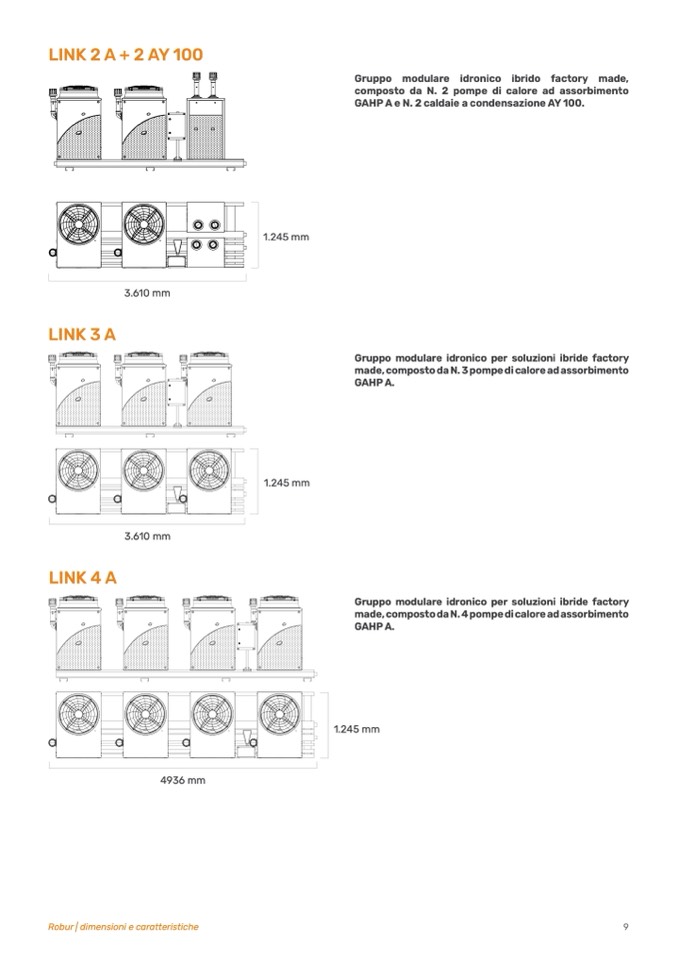 LINK 2 A + 2 AY 100

Gruppo modulare idronico ibrido factory made, composto da N. 2 pompe di calore ad assorbimento GAHP A e N. 2 caldaie a condensazione AY 100.

1.245 mm

3.610 mm

LINK 3 A

Gruppo modulare idronico per soluzioni ibride factory made, composto da N. 3 pompe di calore ad assorbimento GAHP A.

1.245 mm

3.610 mm

LINK 4 A

Gruppo modulare idronico per soluzioni ibride factory made, composto da N. 4 pompe di calore ad assorbimento GAHP A.

1.245 mm

4936 mm

Robur | dimensioni e caratteristiche

9