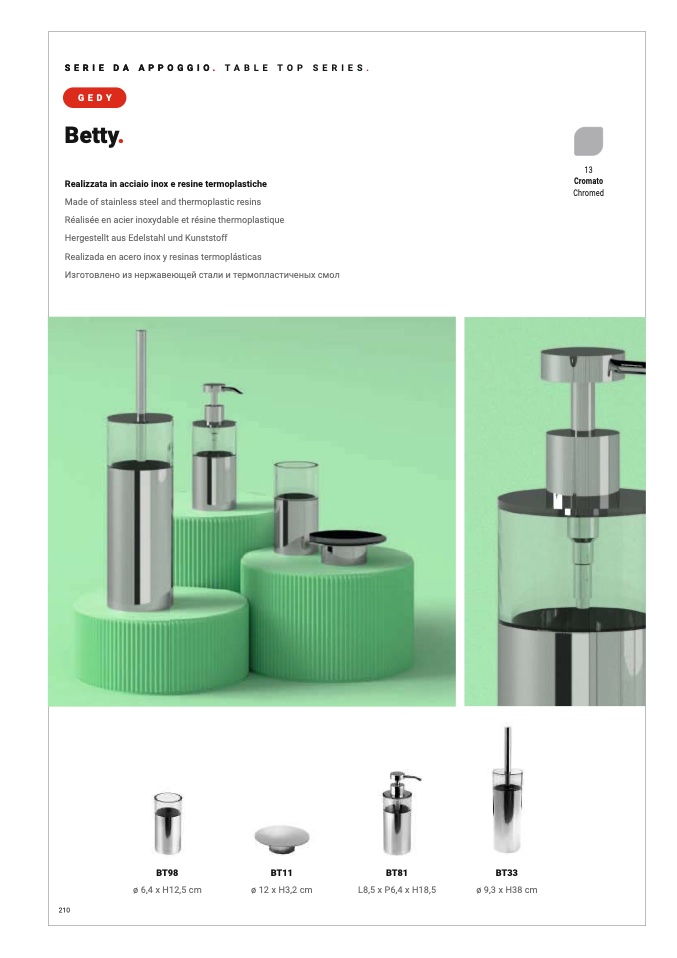 SERIE DA APPOGGIO. TABLE TOP SERIES.

GEDY

Betty.

13
Cromato
Chromed

Realizzata in acciaio inox e resine termoplastiche
Made of stainless steel and thermoplastic resins
Réalisée en acier inoxydable et résine thermoplastique
Hergestellt aus Edelstahl und Kunststoff
Realizada en acero inox y resinas termoplásticas
Изготовлено из нержавеющей стали и термопластиченых смол

BT98
ø 6,4 x H12,5 cm

BT11
ø 12 x H3,2 cm

BT81
L8,5 x P6,4 x H18,5

BT33
ø 9,3 x H38 cm

210