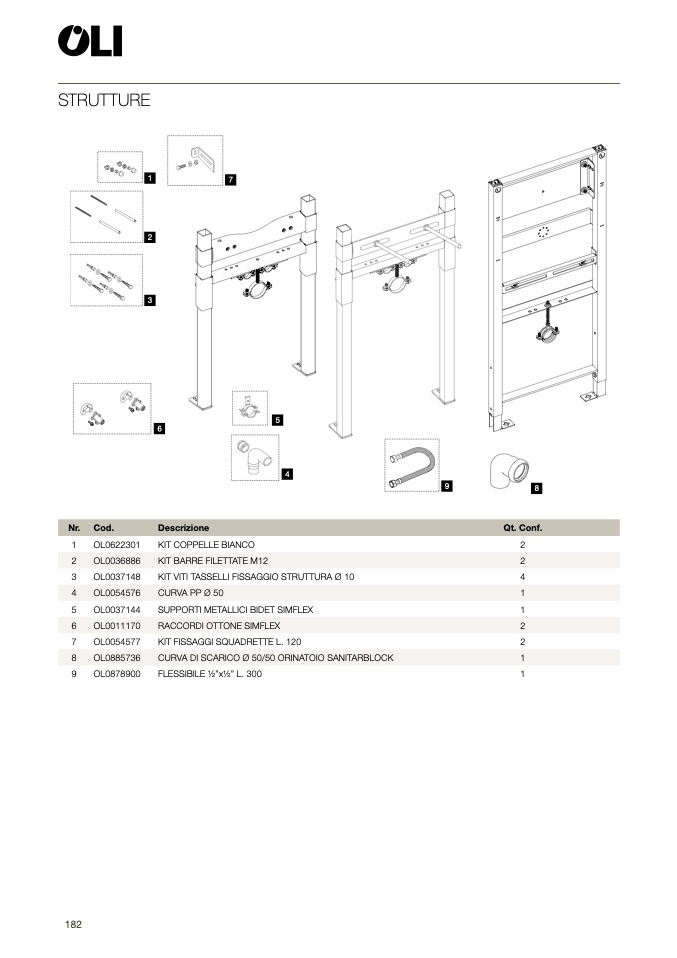 OLI

STRUTTURE

1
7
2
3
6
5
4
9
8

| Nr. | Cod. | Descrizione | Qt. Conf. |
|---|---|---|---|
| 1 | OL0622301 | KIT COPPELLE BIANCO | 2 |
| 2 | OL0036886 | KIT BARRE FILETTATE M12 | 2 |
| 3 | OL0037148 | KIT VITI TASSELLI FISSAGGIO STRUTTURA Ø 10 | 4 |
| 4 | OL0054576 | CURVA PP Ø 50 | 1 |
| 5 | OL0037144 | SUPPORTI METALLICI BIDET SIMFLEX | 1 |
| 6 | OL0011170 | RACCORDI OTTONE SIMFLEX | 2 |
| 7 | OL0054577 | KIT FISSAGGI SQUADRETTE L. 120 | 2 |
| 8 | OL0885736 | CURVA DI SCARICO Ø 50/50 ORINATOIO SANITARBLOCK | 1 |
| 9 | OL0878900 | FLESSIBILE ½"x½" L. 300 | 1 |

182