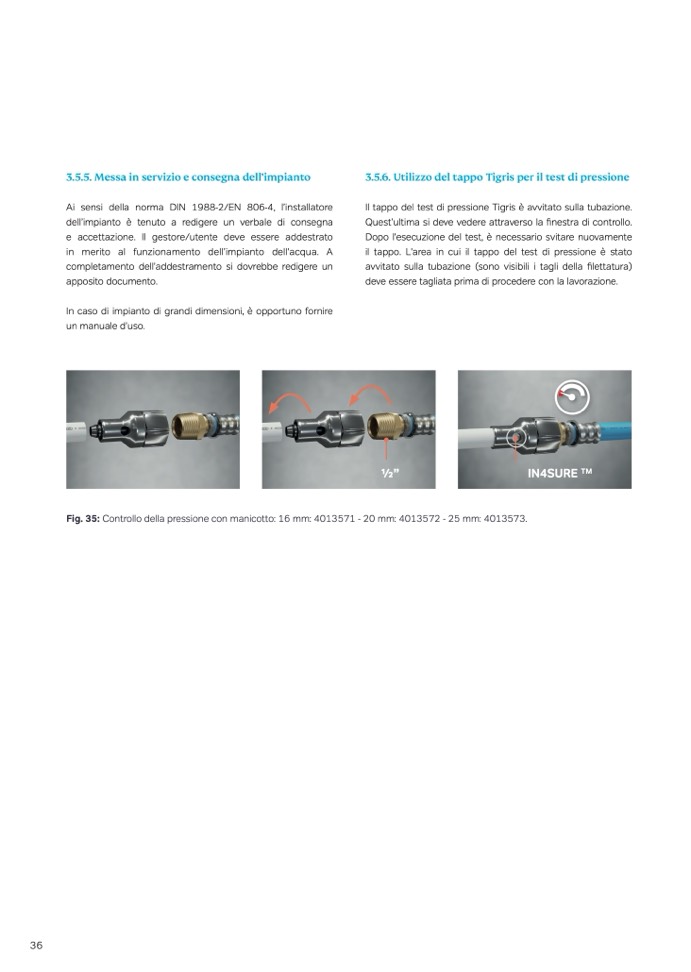 3.5.5. Messa in servizio e consegna dell'impianto

Ai sensi della norma DIN 1988-2/EN 806-4, l'installatore dell'impianto è tenuto a redigere un verbale di consegna e accettazione. Il gestore/utente deve essere addestrato in merito al funzionamento dell'impianto dell'acqua. A completamento dell'addestramento si dovrebbe redigere un apposito documento.

In caso di impianto di grandi dimensioni, è opportuno fornire un manuale d'uso.

3.5.6. Utilizzo del tappo Tigris per il test di pressione

Il tappo del test di pressione Tigris è avvitato sulla tubazione. Quest'ultima si deve vedere attraverso la finestra di controllo. Dopo l'esecuzione del test, è necessario svitare nuovamente il tappo. L'area in cui il tappo del test di pressione è stato avvitato sulla tubazione (sono visibili i tagli della filettatura) deve essere tagliata prima di procedere con la lavorazione.

½"

IN4SURE ™

Fig. 35: Controllo della pressione con manicotto: 16 mm: 4013571 - 20 mm: 4013572 - 25 mm: 4013573.

36