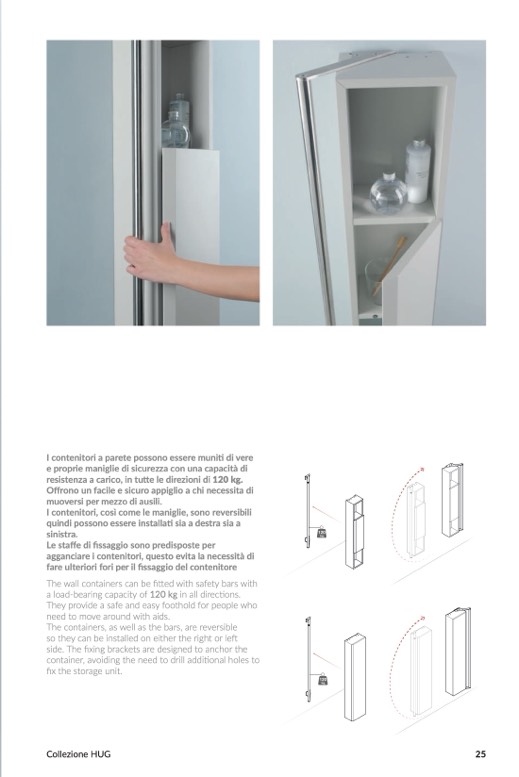 I contenitori a parete possono essere muniti di vere e proprie maniglie di sicurezza con una capacità di resistenza a carico, in tutte le direzioni di 120 kg. Offrono un facile e sicuro appiglio a chi necessita di muoversi per mezzo di ausili.
I contenitori, così come le maniglie, sono reversibili quindi possono essere installati sia a destra sia a sinistra.
Le staffe di fissaggio sono predisposte per agganciare i contenitori, questo evita la necessità di fare ulteriori fori per il fissaggio del contenitore

The wall containers can be fitted with safety bars with a load-bearing capacity of 120 kg in all directions. They provide a safe and easy foothold for people who need to move around with aids.
The containers, as well as the bars, are reversible so they can be installed on either the right or left side. The fixing brackets are designed to anchor the container, avoiding the need to drill additional holes to fix the storage unit.

Collezione HUG

25