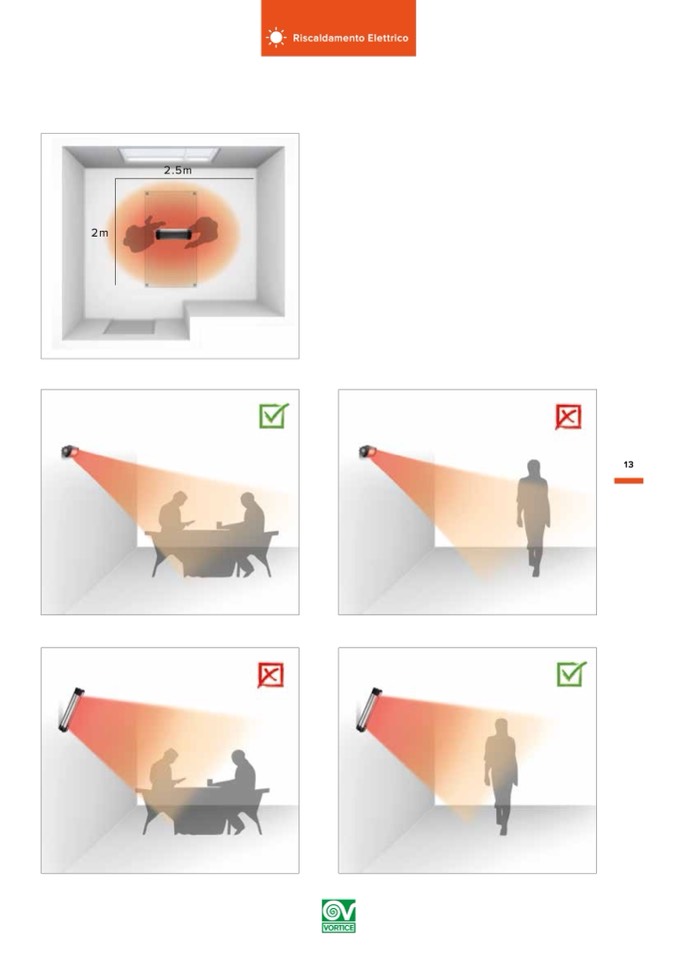 Riscaldamento Elettrico

2.5m

2m

13

VORTICE