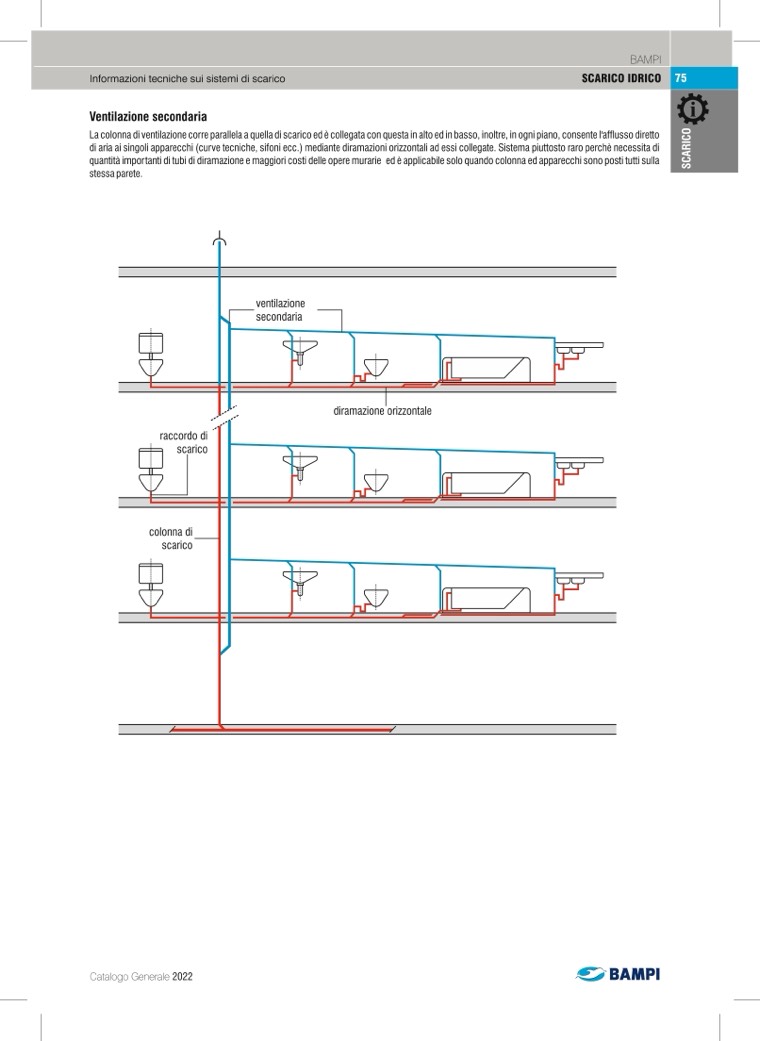 BAMPI

Informazioni tecniche sui sistemi di scarico

SCARICO IDRICO

75

SCARICO

Ventilazione secondaria

La colonna di ventilazione corre parallela a quella di scarico ed è collegata con questa in alto ed in basso, inoltre, in ogni piano, consente l'afflusso diretto di aria ai singoli apparecchi (curve tecniche, sifoni ecc.) mediante diramazioni orizzontali ad essi collegate. Sistema piuttosto raro perchè necessita di quantità importanti di tubi di diramazione e maggiori costi delle opere murarie ed è applicabile solo quando colonna ed apparecchi sono posti tutti sulla stessa parete.

ventilazione secondaria

diramazione orizzontale

raccordo di scarico

colonna di scarico

Catalogo Generale 2022

BAMPI