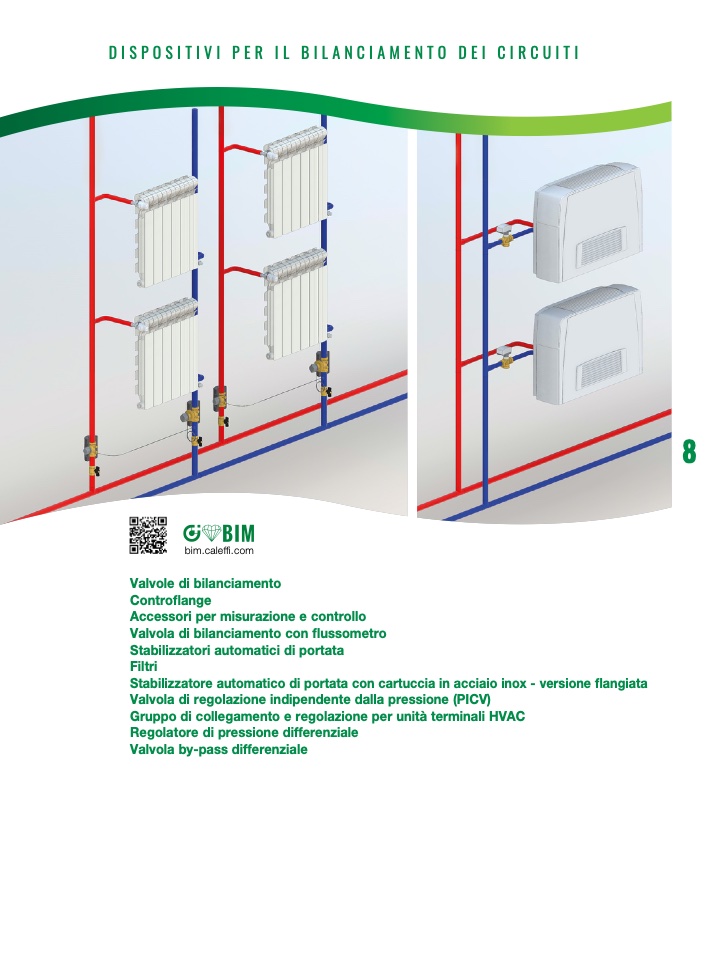 DISPOSITIVI PER IL BILANCIAMENTO DEI CIRCUITI

8

BIM
bim.caleffi.com

Valvole di bilanciamento
Controflange
Accessori per misurazione e controllo
Valvola di bilanciamento con flussometro
Stabilizzatori automatici di portata
Filtri
Stabilizzatore automatico di portata con cartuccia in acciaio inox - versione flangiata
Valvola di regolazione indipendente dalla pressione (PICV)
Gruppo di collegamento e regolazione per unità terminali HVAC
Regolatore di pressione differenziale
Valvola by-pass differenziale