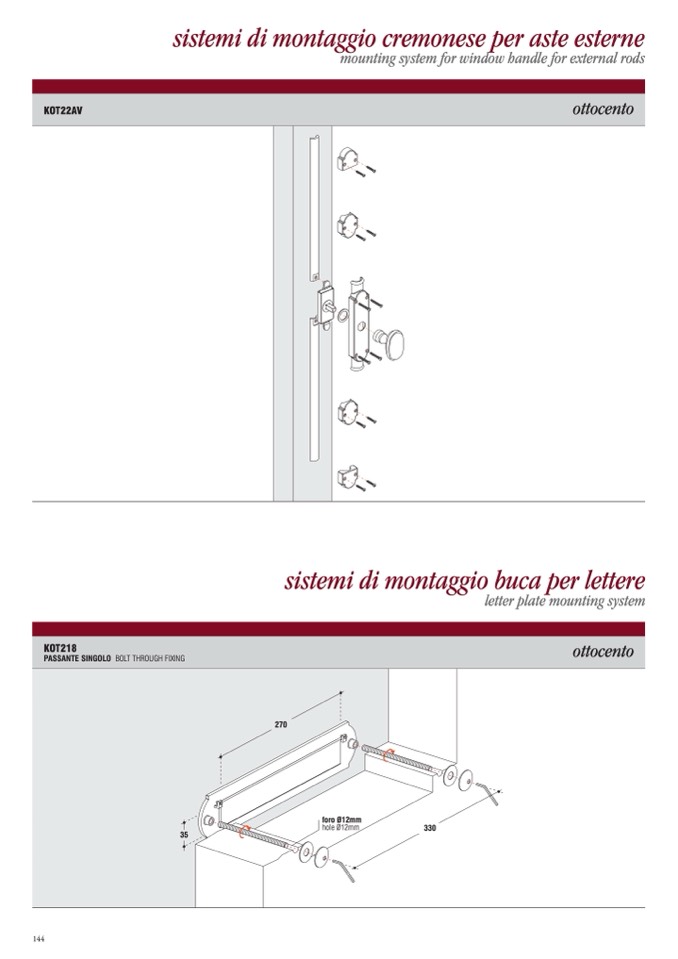 sistemi di montaggio cremonese per aste esterne
mounting system for window handle for external rods

KOT22AV

ottocento

sistemi di montaggio buca per lettere
letter plate mounting system

KOT218
PASSANTE SINGOLO BOLT THROUGH FIXING

ottocento

270

35

foro Ø12mm
hole Ø12mm

330

144