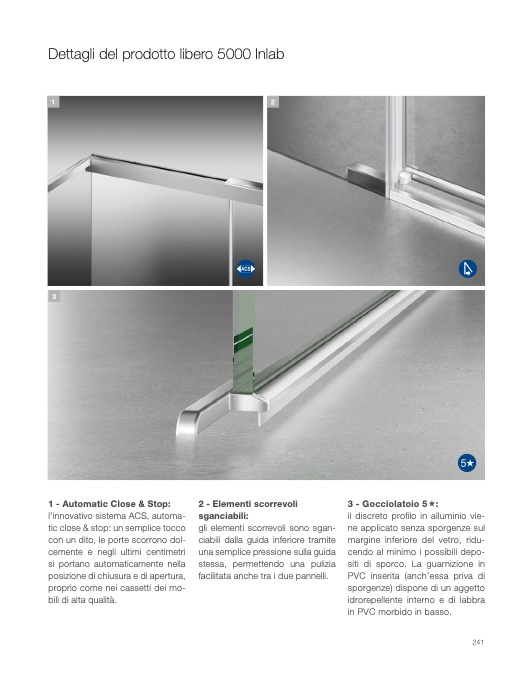 Dettagli del prodotto libero 5000 Inlab

1

ACS

2

3

5★

1 - Automatic Close & Stop:
l'innovativo sistema ACS, automatic close & stop: un semplice tocco con un dito, le porte scorrono dolcemente e negli ultimi centimetri si portano automaticamente nella posizione di chiusura e di apertura, proprio come nei cassetti dei mobili di alta qualità.

2 - Elementi scorrevoli sganciabili:
gli elementi scorrevoli sono sganciabili dalla guida inferiore tramite una semplice pressione sulla guida stessa, permettendo una pulizia facilitata anche tra i due pannelli.

3 - Gocciolatoio 5★:
il discreto profilo in alluminio viene applicato senza sporgenze sul margine inferiore del vetro, riducendo al minimo i possibili depositi di sporco. La guarnizione in PVC inserita (anch'essa priva di sporgenze) dispone di un aggetto idrorepellente interno e di labbra in PVC morbido in basso.

241