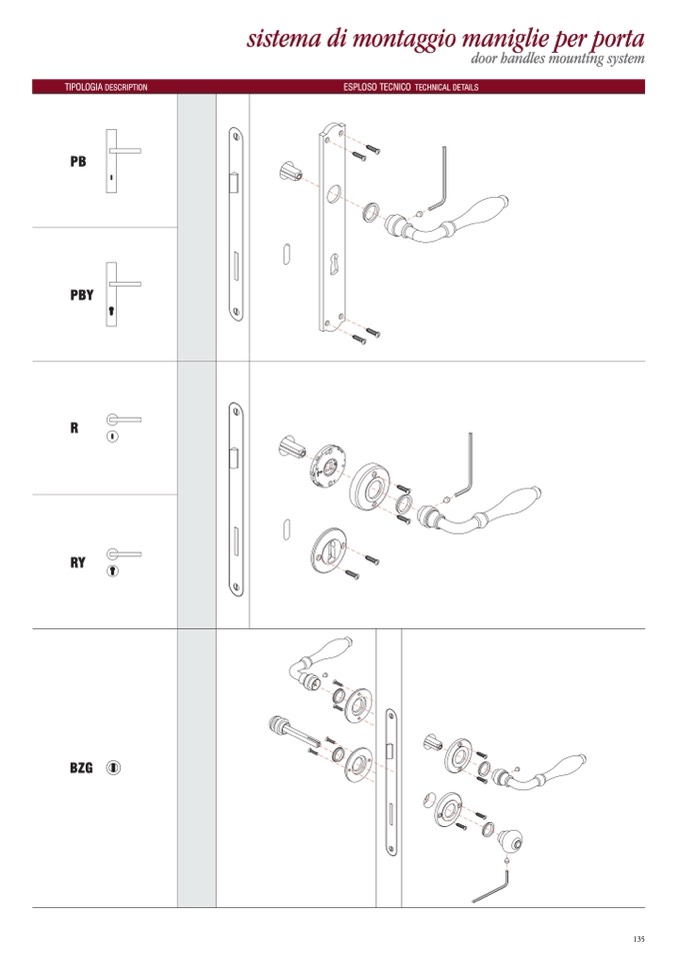 sistema di montaggio maniglie per porta
door handles mounting system

TIPOLOGIA DESCRIPTION

ESPLOSO TECNICO TECHNICAL DETAILS

PB

PBY

R

RY

BZG

135