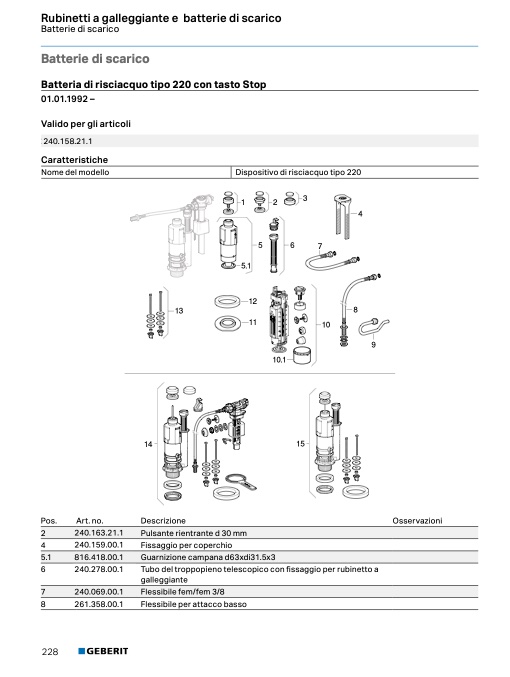 Rubinetti a galleggiante e batterie di scarico
Batterie di scarico

Batterie di scarico

Batteria di risciacquo tipo 220 con tasto Stop
01.01.1992 –

Valido per gli articoli

240.158.21.1

Caratteristiche

| Nome del modello | Dispositivo di risciacquo tipo 220 |
|---|---|

1 2 3 4 5 5.1 6 7 8 9 10 10.1 11 12 13 14 15

| Pos. | Art. no. | Descrizione | Osservazioni |
|---|---|---|---|
| 2 | 240.163.21.1 | Pulsante rientrante d 30 mm | |
| 4 | 240.159.00.1 | Fissaggio per coperchio | |
| 5.1 | 816.418.00.1 | Guarnizione campana d63xdi31.5x3 | |
| 6 | 240.278.00.1 | Tubo del troppopieno telescopico con fissaggio per rubinetto a galleggiante | |
| 7 | 240.069.00.1 | Flessibile fem/fem 3/8 | |
| 8 | 261.358.00.1 | Flessibile per attacco basso | |

228 GEBERIT