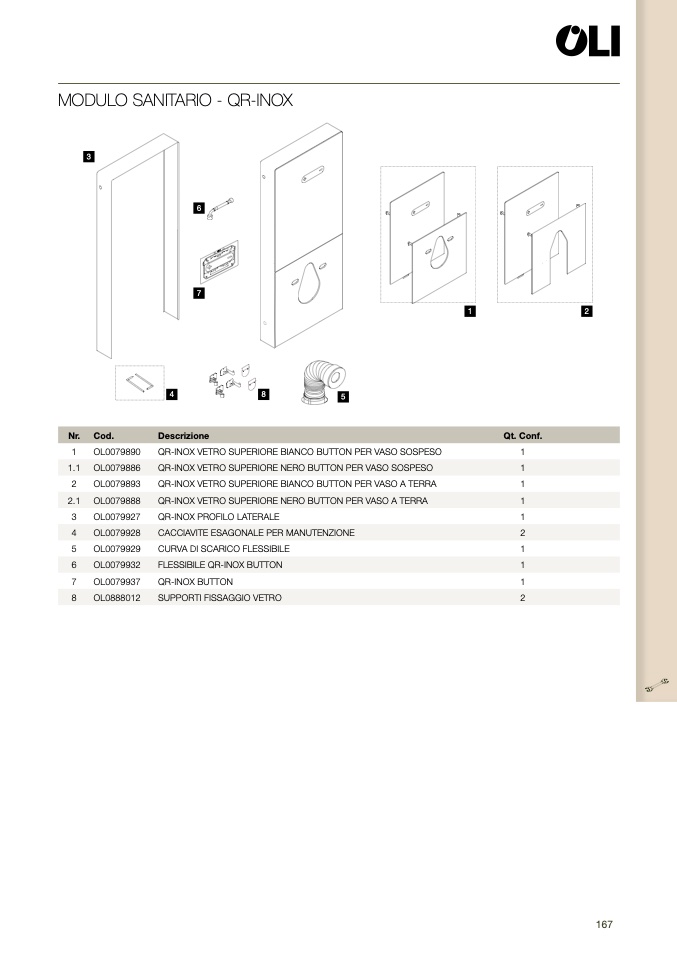 OLI

MODULO SANITARIO - QR-INOX

3

6

7

1

2

4

8

5

| Nr. | Cod. | Descrizione | Qt. Conf. |
|---|---|---|---|
| 1 | OL0079890 | QR-INOX VETRO SUPERIORE BIANCO BUTTON PER VASO SOSPESO | 1 |
| 1.1 | OL0079886 | QR-INOX VETRO SUPERIORE NERO BUTTON PER VASO SOSPESO | 1 |
| 2 | OL0079893 | QR-INOX VETRO SUPERIORE BIANCO BUTTON PER VASO A TERRA | 1 |
| 2.1 | OL0079888 | QR-INOX VETRO SUPERIORE NERO BUTTON PER VASO A TERRA | 1 |
| 3 | OL0079927 | QR-INOX PROFILO LATERALE | 1 |
| 4 | OL0079928 | CACCIAVITE ESAGONALE PER MANUTENZIONE | 2 |
| 5 | OL0079929 | CURVA DI SCARICO FLESSIBILE | 1 |
| 6 | OL0079932 | FLESSIBILE QR-INOX BUTTON | 1 |
| 7 | OL0079937 | QR-INOX BUTTON | 1 |
| 8 | OL0888012 | SUPPORTI FISSAGGIO VETRO | 2 |

167