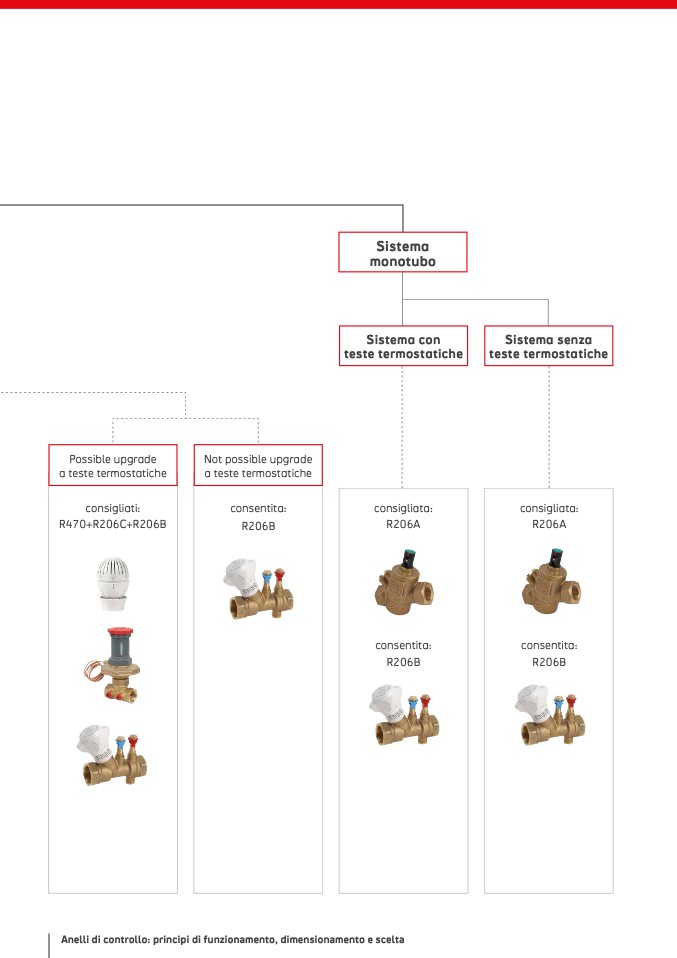 Sistema monotubo

Sistema con teste termostatiche

Sistema senza teste termostatiche

Possible upgrade a teste termostatiche

Not possible upgrade a teste termostatiche

consigliati: R470+R206C+R206B

consentita: R206B

consigliata: R206A

consentita: R206B

consigliata: R206A

consentita: R206B

Anelli di controllo: principi di funzionamento, dimensionamento e scelta