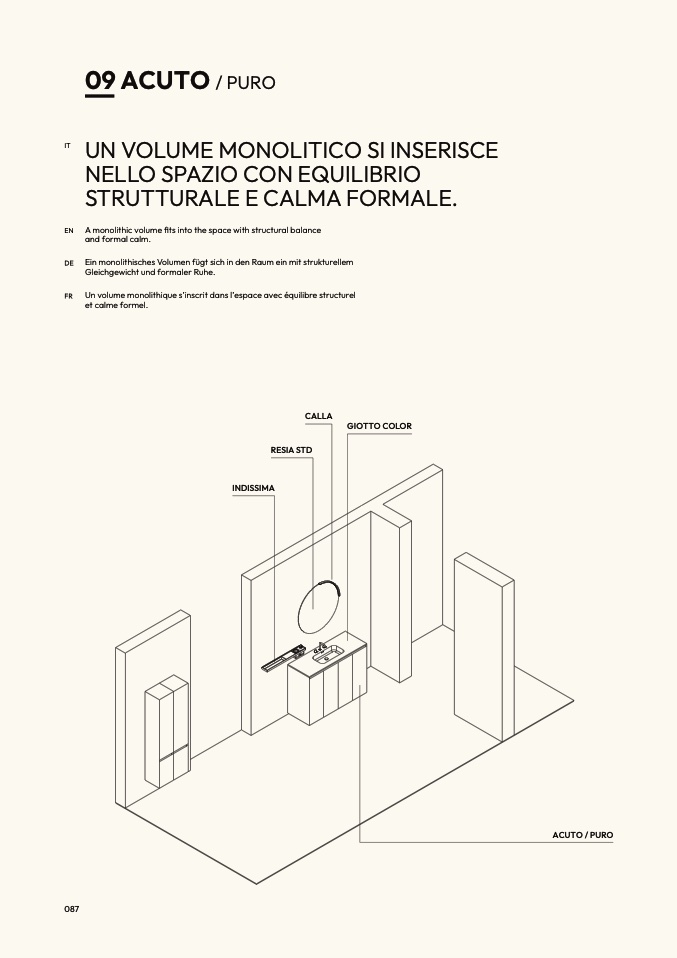 09 ACUTO / PURO

IT UN VOLUME MONOLITICO SI INSERISCE NELLO SPAZIO CON EQUILIBRIO STRUTTURALE E CALMA FORMALE.

EN A monolithic volume fits into the space with structural balance and formal calm.

DE Ein monolithisches Volumen fügt sich in den Raum ein mit strukturellem Gleichgewicht und formaler Ruhe.

FR Un volume monolithique s'inscrit dans l'espace avec équilibre structurel et calme formel.

CALLA

GIOTTO COLOR

RESIA STD

INDISSIMA

ACUTO / PURO

087