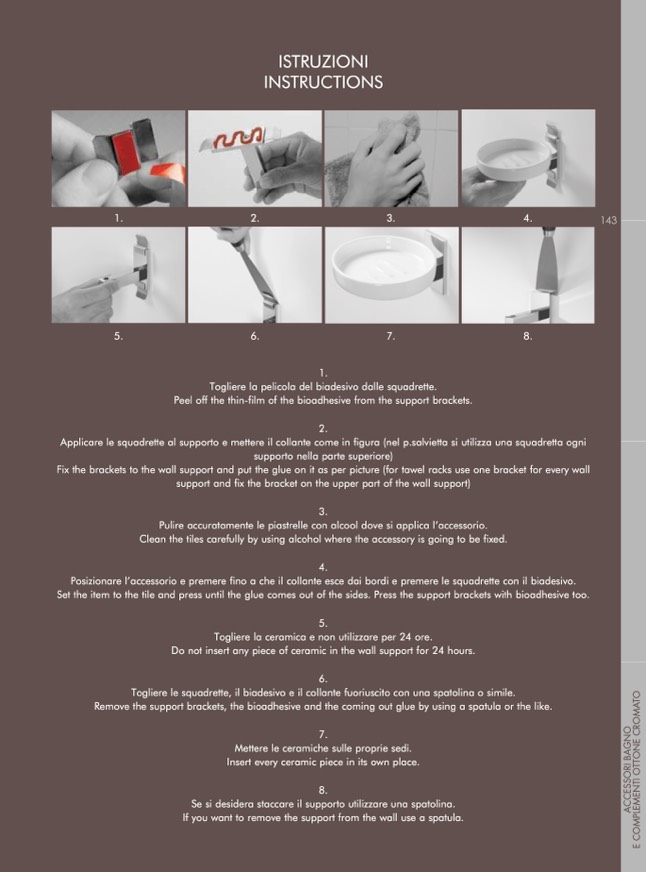 ISTRUZIONI
INSTRUCTIONS

1.
2.
3.
4.

143

5.
6.
7.
8.

1.
Togliere la pelicola del biadesivo dalle squadrette.
Peel off the thin-film of the bioadhesive from the support brackets.

2.
Applicare le squadrette al supporto e mettere il collante come in figura (nel p.salvietta si utilizza una squadretta ogni supporto nella parte superiore)
Fix the brackets to the wall support and put the glue on it as per picture (for tawel racks use one bracket for every wall support and fix the bracket on the upper part of the wall support)

3.
Pulire accuratamente le piastrelle con alcool dove si applica l'accessorio.
Clean the tiles carefully by using alcohol where the accessory is going to be fixed.

4.
Posizionare l'accessorio e premere fino a che il collante esce dai bordi e premere le squadrette con il biadesivo.
Set the item to the tile and press until the glue comes out of the sides. Press the support brackets with bioadhesive too.

5.
Togliere la ceramica e non utilizzare per 24 ore.
Do not insert any piece of ceramic in the wall support for 24 hours.

6.
Togliere le squadrette, il biadesivo e il collante fuoriuscito con una spatolina o simile.
Remove the support brackets, the bioadhesive and the coming out glue by using a spatula or the like.

7.
Mettere le ceramiche sulle proprie sedi.
Insert every ceramic piece in its own place.

8.
Se si desidera staccare il supporto utilizzare una spatolina.
If you want to remove the support from the wall use a spatula.

ACCESSORI BAGNO
E COMPLEMENTI OTTONE CROMATO