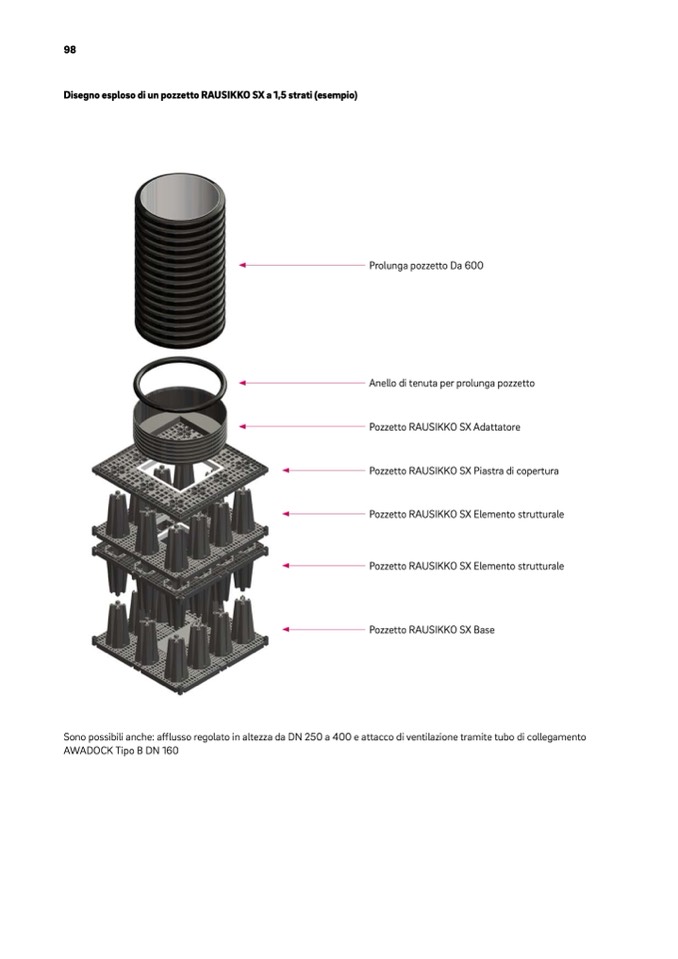 98

Disegno esploso di un pozzetto RAUSIKKO SX a 1,5 strati (esempio)

Prolunga pozzetto Da 600

Anello di tenuta per prolunga pozzetto

Pozzetto RAUSIKKO SX Adattatore

Pozzetto RAUSIKKO SX Piastra di copertura

Pozzetto RAUSIKKO SX Elemento strutturale

Pozzetto RAUSIKKO SX Elemento strutturale

Pozzetto RAUSIKKO SX Base

Sono possibili anche: afflusso regolato in altezza da DN 250 a 400 e attacco di ventilazione tramite tubo di collegamento AWADOCK Tipo B DN 160