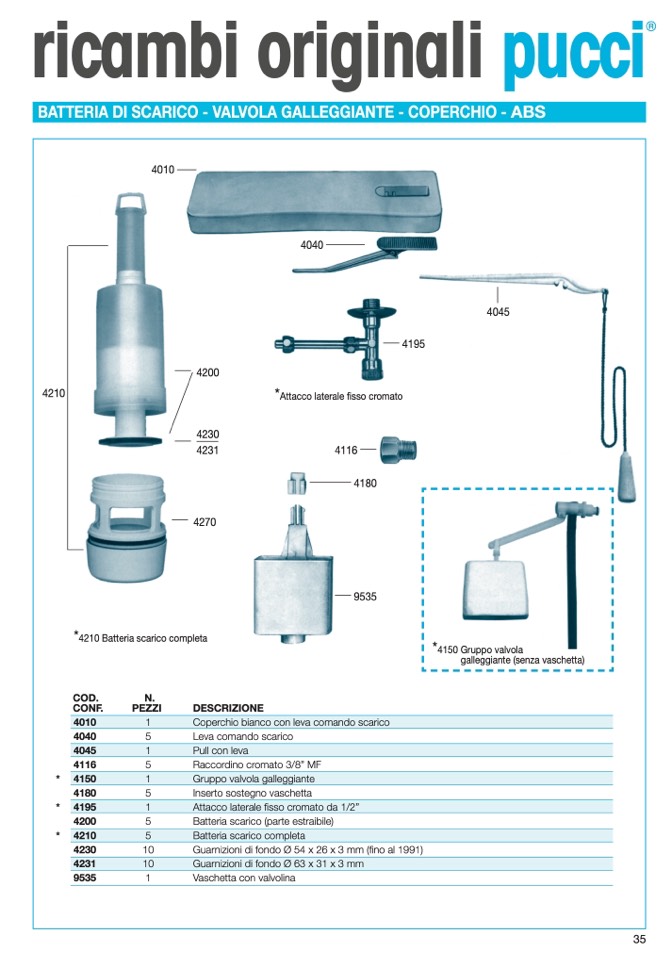 ricambi originali pucci®

BATTERIA DI SCARICO - VALVOLA GALLEGGIANTE - COPERCHIO - ABS

4010

4040

4045

4195

*Attacco laterale fisso cromato

4210

4200

4230
4231

4116

4180

4270

9535

*4210 Batteria scarico completa

*4150 Gruppo valvola galleggiante (senza vaschetta)

| | COD. CONF. | N. PEZZI | DESCRIZIONE |
|---|---|---|---|
| | 4010 | 1 | Coperchio bianco con leva comando scarico |
| | 4040 | 5 | Leva comando scarico |
| | 4045 | 1 | Pull con leva |
| | 4116 | 5 | Raccordino cromato 3/8" MF |
| * | 4150 | 1 | Gruppo valvola galleggiante |
| | 4180 | 5 | Inserto sostegno vaschetta |
| * | 4195 | 1 | Attacco laterale fisso cromato da 1/2" |
| | 4200 | 5 | Batteria scarico (parte estraibile) |
| * | 4210 | 5 | Batteria scarico completa |
| | 4230 | 10 | Guarnizioni di fondo Ø 54 x 26 x 3 mm (fino al 1991) |
| | 4231 | 10 | Guarnizioni di fondo Ø 63 x 31 x 3 mm |
| | 9535 | 1 | Vaschetta con valvolina |

35