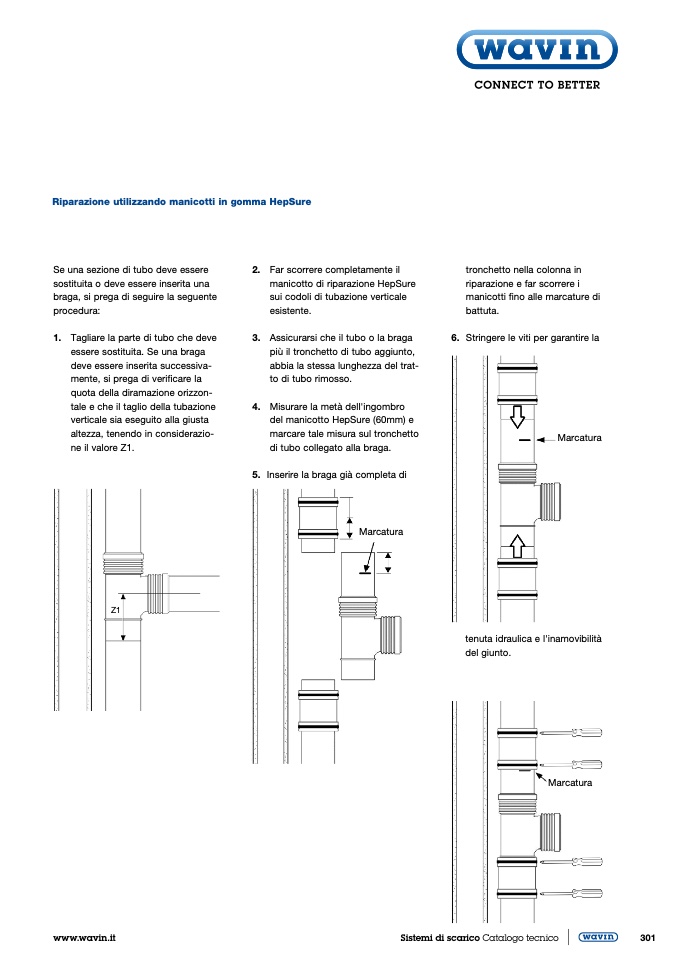 wavin
CONNECT TO BETTER

Riparazione utilizzando manicotti in gomma HepSure

Se una sezione di tubo deve essere sostituita o deve essere inserita una braga, si prega di seguire la seguente procedura:

1. Tagliare la parte di tubo che deve essere sostituita. Se una braga deve essere inserita successivamente, si prega di verificare la quota della diramazione orizzontale e che il taglio della tubazione verticale sia eseguito alla giusta altezza, tenendo in considerazione il valore Z1.

Z1

2. Far scorrere completamente il manicotto di riparazione HepSure sui codoli di tubazione verticale esistente.

3. Assicurarsi che il tubo o la braga più il tronchetto di tubo aggiunto, abbia la stessa lunghezza del tratto di tubo rimosso.

4. Misurare la metà dell'ingombro del manicotto HepSure (60mm) e marcare tale misura sul tronchetto di tubo collegato alla braga.

5. Inserire la braga già completa di

Marcatura

tronchetto nella colonna in riparazione e far scorrere i manicotti fino alle marcature di battuta.

6. Stringere le viti per garantire la

Marcatura

tenuta idraulica e l'inamovibilità del giunto.

Marcatura

www.wavin.it

Sistemi di scarico Catalogo tecnico wavin 301