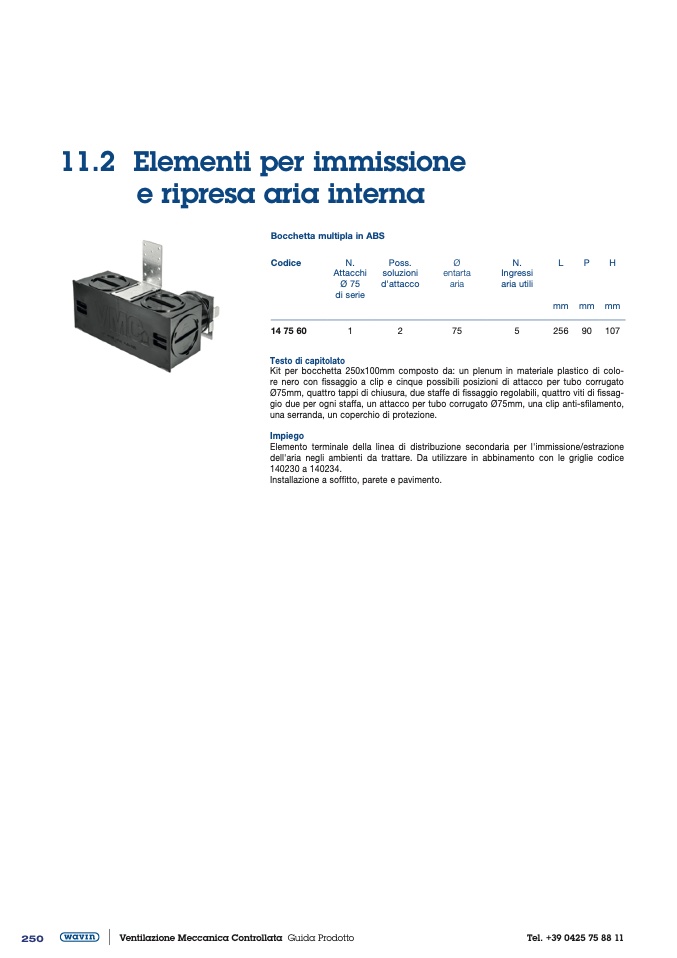 11.2 Elementi per immissione e ripresa aria interna

Bocchetta multipla in ABS

| Codice | N. Attacchi Ø 75 di serie | Poss. soluzioni d'attacco | Ø entarta aria | N. Ingressi aria utili | L mm | P mm | H mm |
|---|---|---|---|---|---|---|---|
| 14 75 60 | 1 | 2 | 75 | 5 | 256 | 90 | 107 |

Testo di capitolato
Kit per bocchetta 250x100mm composto da: un plenum in materiale plastico di colore nero con fissaggio a clip e cinque possibili posizioni di attacco per tubo corrugato Ø75mm, quattro tappi di chiusura, due staffe di fissaggio regolabili, quattro viti di fissaggio due per ogni staffa, un attacco per tubo corrugato Ø75mm, una clip anti-sfilamento, una serranda, un coperchio di protezione.

Impiego
Elemento terminale della linea di distribuzione secondaria per l'immissione/estrazione dell'aria negli ambienti da trattare. Da utilizzare in abbinamento con le griglie codice 140230 a 140234.
Installazione a soffitto, parete e pavimento.

250 wavin Ventilazione Meccanica Controllata Guida Prodotto Tel. +39 0425 75 88 11