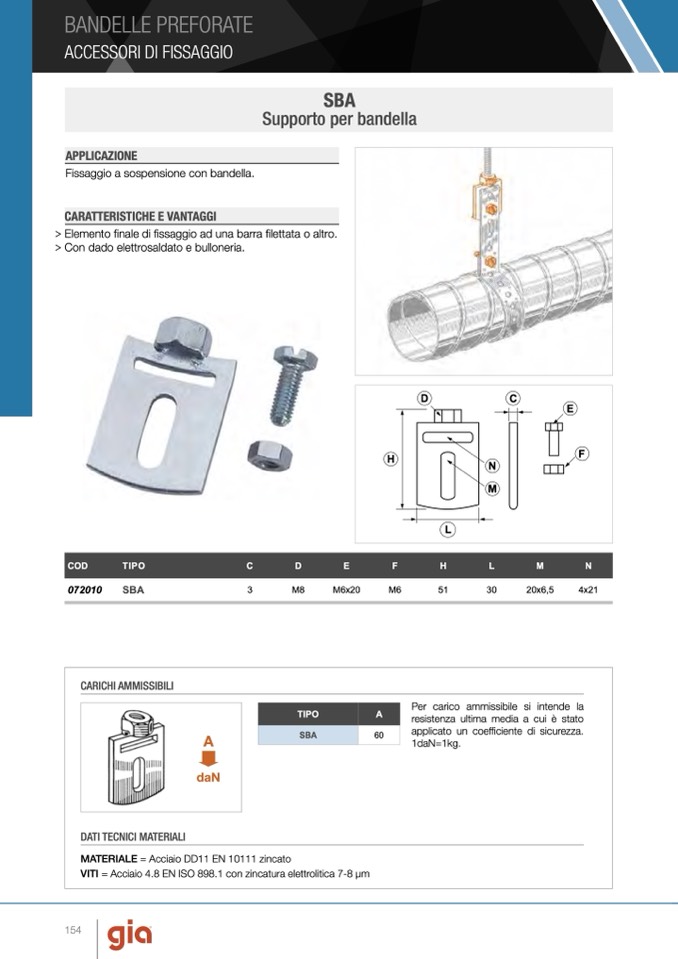 BANDELLE PREFORATE
ACCESSORI DI FISSAGGIO

SBA
Supporto per bandella

APPLICAZIONE
Fissaggio a sospensione con bandella.

CARATTERISTICHE E VANTAGGI
> Elemento finale di fissaggio ad una barra filettata o altro.
> Con dado elettrosaldato e bulloneria.

D
C
E
F
H
N
M
L

| COD | TIPO | C | D | E | F | H | L | M | N |
|---|---|---|---|---|---|---|---|---|---|
| 072010 | SBA | 3 | M8 | M6x20 | M6 | 51 | 30 | 20x6,5 | 4x21 |

CARICHI AMMISSIBILI

A
daN

| TIPO | A |
|---|---|
| SBA | 60 |

Per carico ammissibile si intende la resistenza ultima media a cui è stato applicato un coefficiente di sicurezza. 1daN=1kg.

DATI TECNICI MATERIALI
MATERIALE = Acciaio DD11 EN 10111 zincato
VITI = Acciaio 4.8 EN ISO 898.1 con zincatura elettrolitica 7-8 µm

154
gia