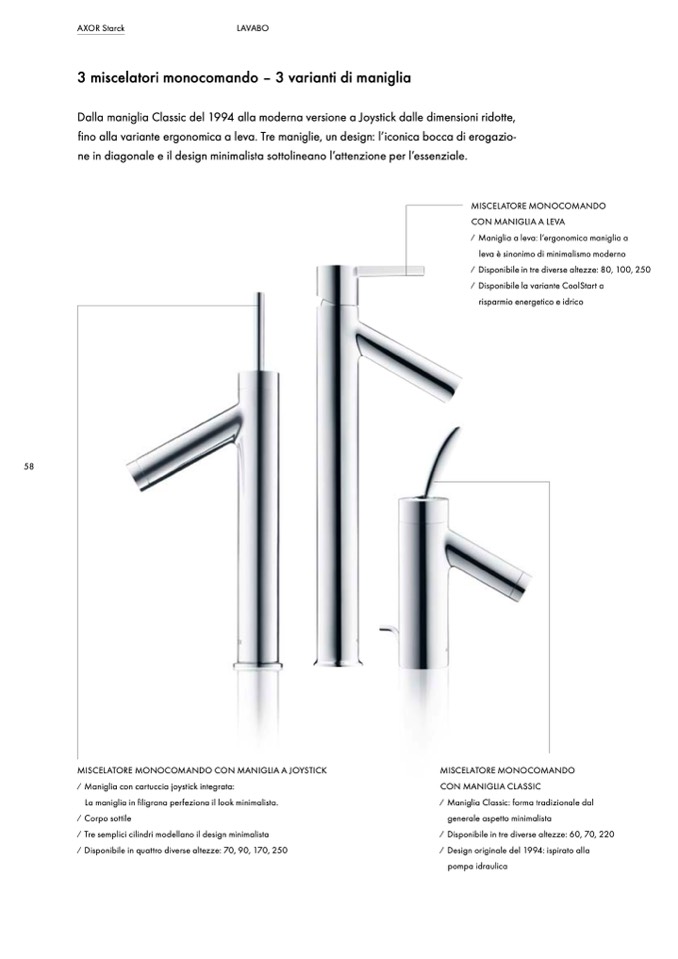 AXOR Starck

LAVABO

3 miscelatori monocomando – 3 varianti di maniglia

Dalla maniglia Classic del 1994 alla moderna versione a Joystick dalle dimensioni ridotte, fino alla variante ergonomica a leva. Tre maniglie, un design: l'iconica bocca di erogazione in diagonale e il design minimalista sottolineano l'attenzione per l'essenziale.

MISCELATORE MONOCOMANDO CON MANIGLIA A LEVA
/ Maniglia a leva: l'ergonomica maniglia a leva è sinonimo di minimalismo moderno
/ Disponibile in tre diverse altezze: 80, 100, 250
/ Disponibile la variante CoolStart a risparmio energetico e idrico

58

MISCELATORE MONOCOMANDO CON MANIGLIA A JOYSTICK
/ Maniglia con cartuccia joystick integrata: La maniglia in filigrana perfeziona il look minimalista.
/ Corpo sottile
/ Tre semplici cilindri modellano il design minimalista
/ Disponibile in quattro diverse altezze: 70, 90, 170, 250

MISCELATORE MONOCOMANDO CON MANIGLIA CLASSIC
/ Maniglia Classic: forma tradizionale dal generale aspetto minimalista
/ Disponibile in tre diverse altezze: 60, 70, 220
/ Design originale del 1994: ispirato alla pompa idraulica