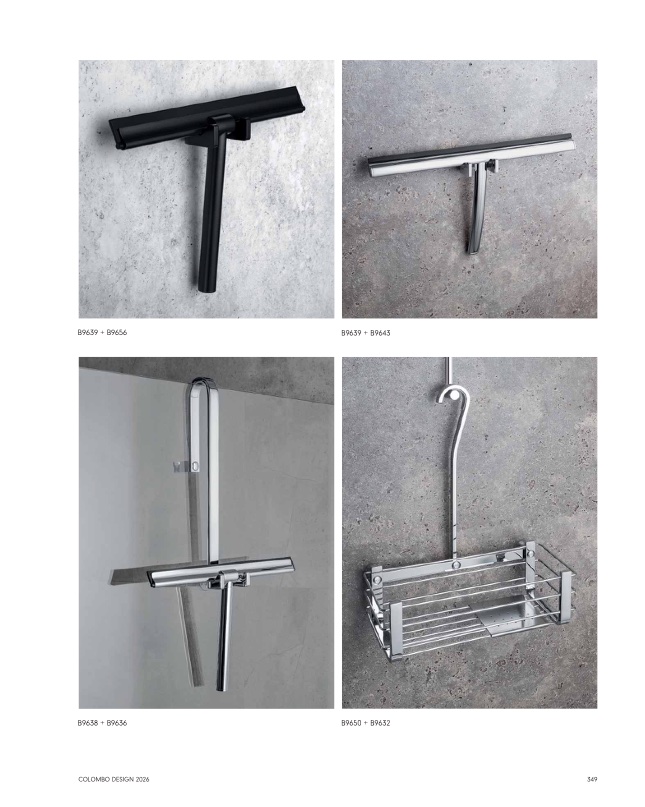 B9639 + B9656

B9639 + B9643

B9638 + B9636

B9650 + B9632

COLOMBO DESIGN 2026

349