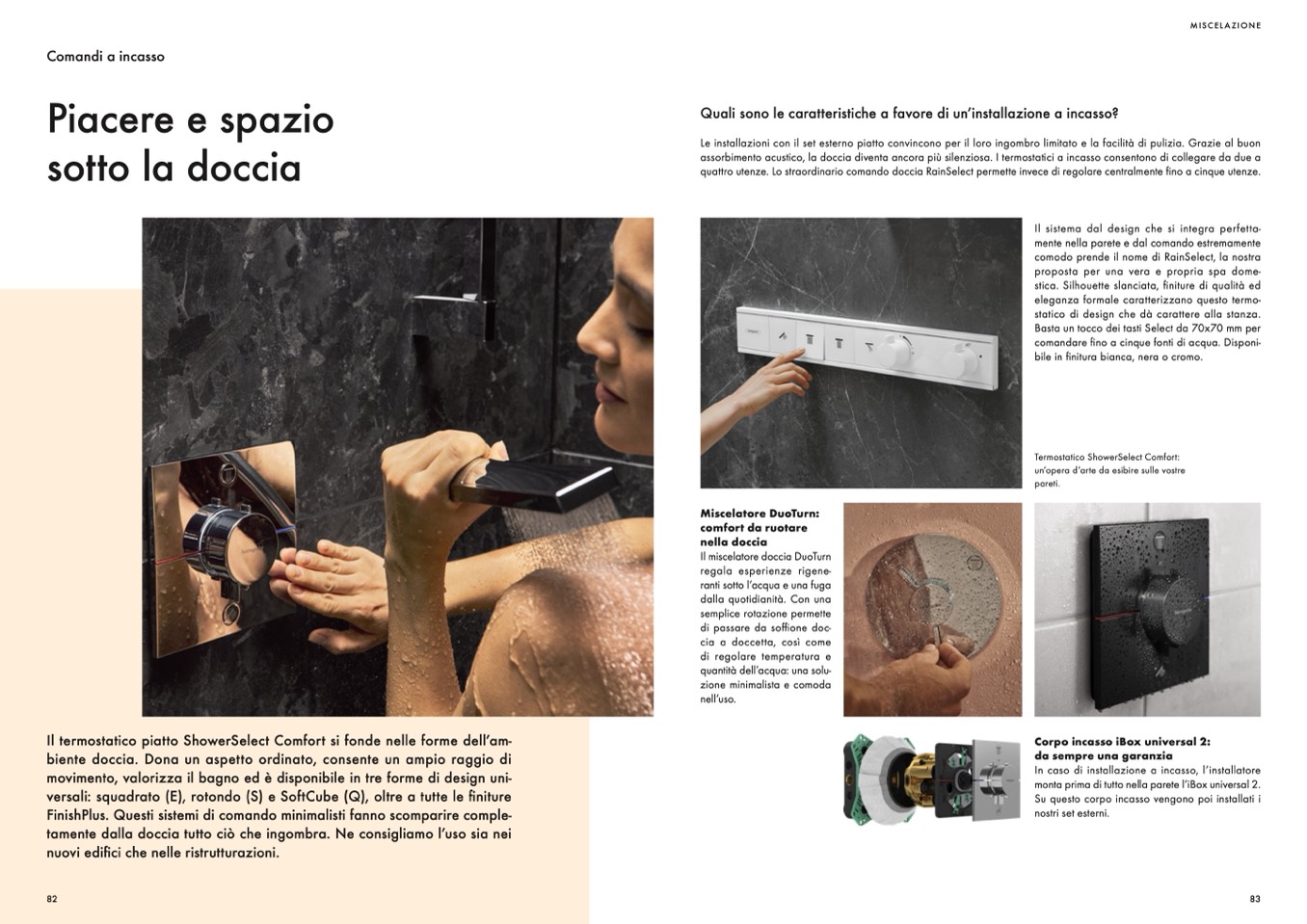 Comandi a incasso

Piacere e spazio sotto la doccia

Il termostatico piatto ShowerSelect Comfort si fonde nelle forme dell'ambiente doccia. Dona un aspetto ordinato, consente un ampio raggio di movimento, valorizza il bagno ed è disponibile in tre forme di design universali: squadrato (E), rotondo (S) e SoftCube (Q), oltre a tutte le finiture FinishPlus. Questi sistemi di comando minimalisti fanno scomparire completamente dalla doccia tutto ciò che ingombra. Ne consigliamo l'uso sia nei nuovi edifici che nelle ristrutturazioni.

82

MISCELAZIONE

Quali sono le caratteristiche a favore di un'installazione a incasso?

Le installazioni con il set esterno piatto convincono per il loro ingombro limitato e la facilità di pulizia. Grazie al buon assorbimento acustico, la doccia diventa ancora più silenziosa. I termostatici a incasso consentono di collegare da due a quattro utenze. Lo straordinario comando doccia RainSelect permette invece di regolare centralmente fino a cinque utenze.

Il sistema dal design che si integra perfettamente nella parete e dal comando estremamente comodo prende il nome di RainSelect, la nostra proposta per una vera e propria spa domestica. Silhouette slanciata, finiture di qualità ed eleganza formale caratterizzano questo termostatico di design che dà carattere alla stanza. Basta un tocco dei tasti Select da 70x70 mm per comandare fino a cinque fonti di acqua. Disponibile in finitura bianca, nera o cromo.

Termostatico ShowerSelect Comfort: un'opera d'arte da esibire sulle vostre pareti.

Miscelatore DuoTurn: comfort da ruotare nella doccia
Il miscelatore doccia DuoTurn regala esperienze rigeneranti sotto l'acqua e una fuga dalla quotidianità. Con una semplice rotazione permette di passare da soffione doccia a doccetta, così come di regolare temperatura e quantità dell'acqua: una soluzione minimalista e comoda nell'uso.

Corpo incasso iBox universal 2: da sempre una garanzia
In caso di installazione a incasso, l'installatore monta prima di tutto nella parete l'iBox universal 2. Su questo corpo incasso vengono poi installati i nostri set esterni.

83