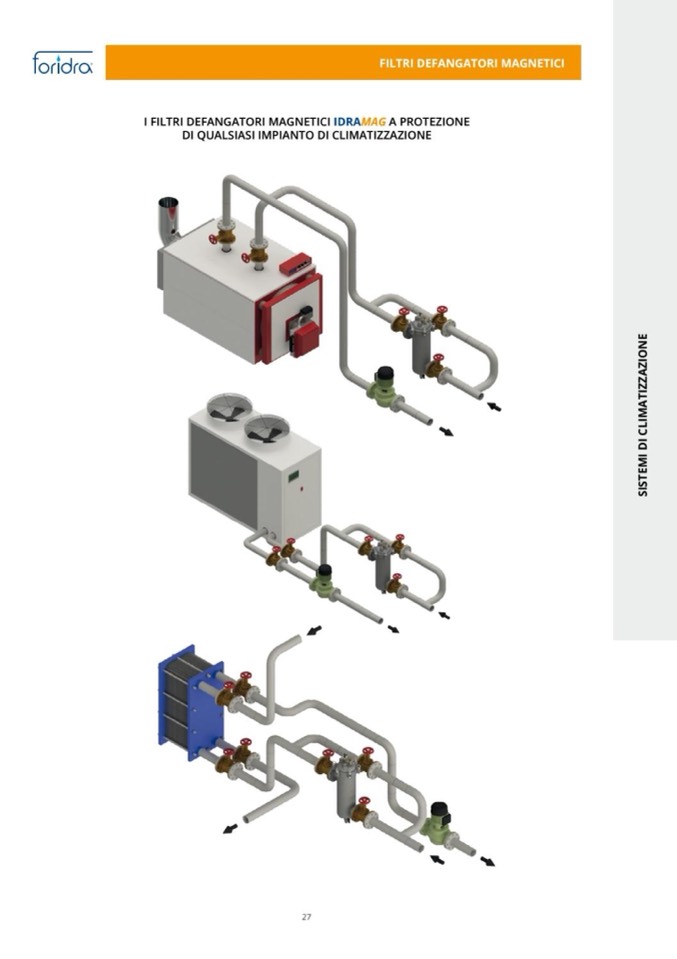 foridra

FILTRI DEFANGATORI MAGNETICI

I FILTRI DEFANGATORI MAGNETICI IDRAMAG A PROTEZIONE DI QUALSIASI IMPIANTO DI CLIMATIZZAZIONE

SISTEMI DI CLIMATIZZAZIONE

27